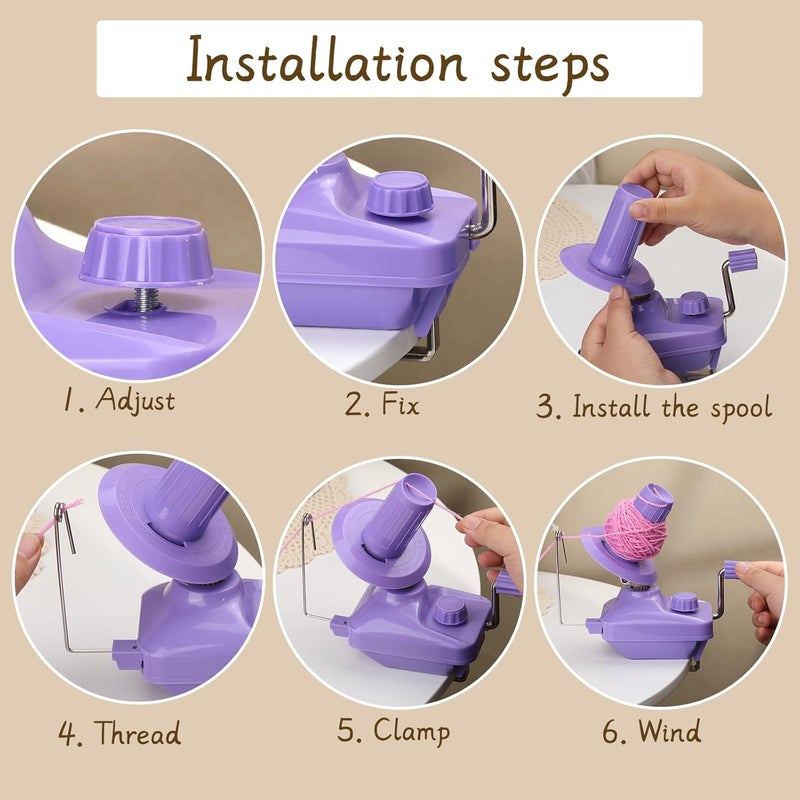 Installation steps

1. Adjust

2. Fix

3. Install the spool

4. Thread

5. Clamp

6. Wind